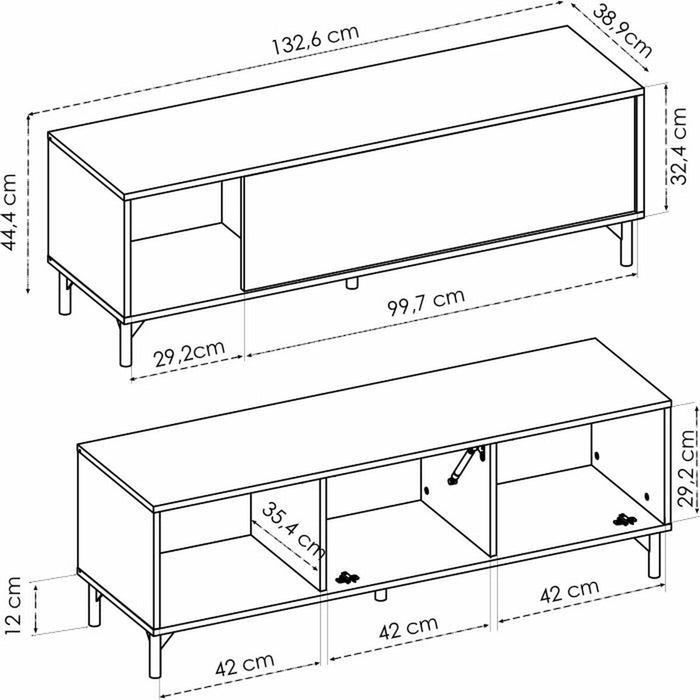 132,6 cm
38,9cm
44,4 cm
32,4 cm
99,7 cm
29,2cm
29,2 cm
35,4 cm
12 cm
42 cm
42 cm
42 cm