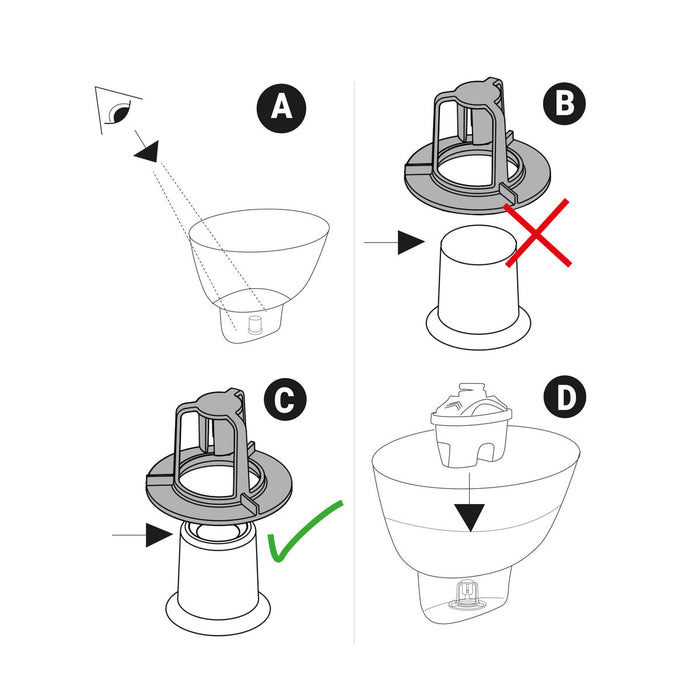 A

B

C

D