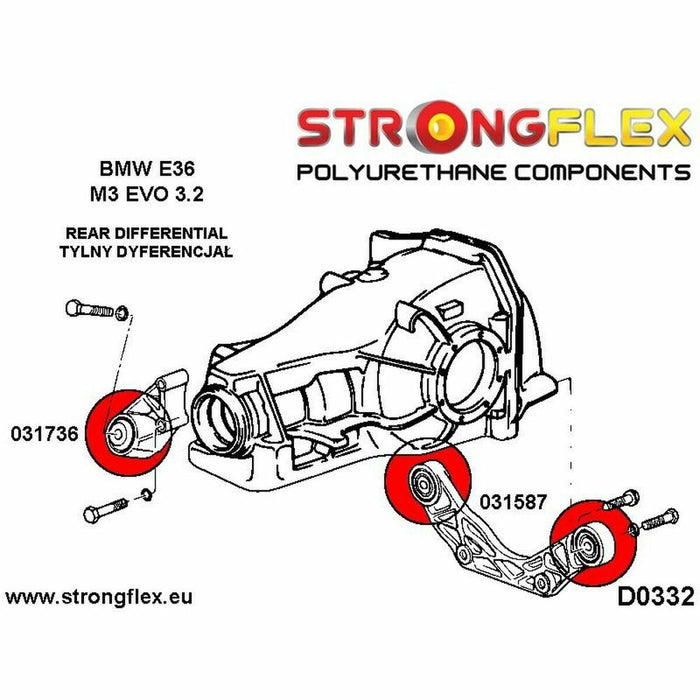 STRONGFLEX
POLYURETHANE COMPONENTS

BMW E36
M3 EVO 3.2

REAR DIFFERENTIAL
TYLNY DYFERENCJAŁ

031736

031587

www.strongflex.eu

D0332