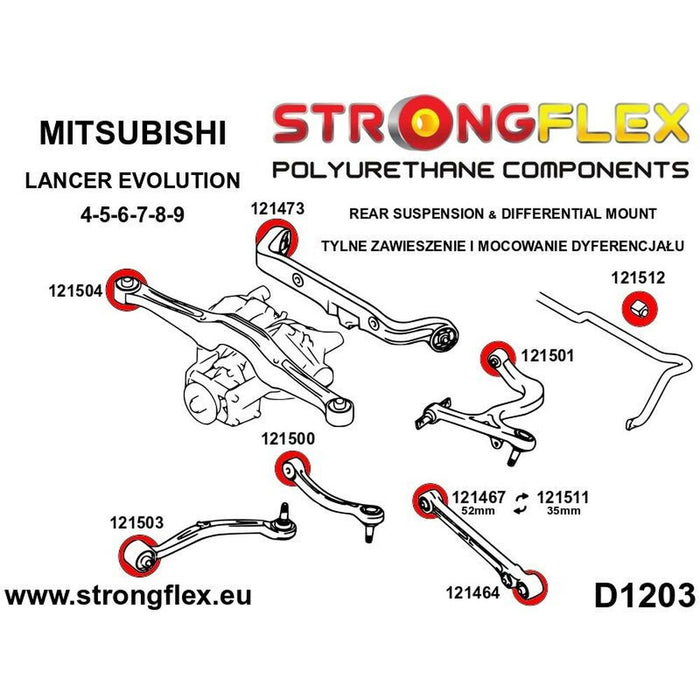 MITSUBISHI

LANCER EVOLUTION

4-5-6-7-8-9

STRONGFLEX

POLYURETHANE COMPONENTS

REAR SUSPENSION & DIFFERENTIAL MOUNT

TYLNE ZAWIESZENIE I MOCOWANIE DYFERENCJAŁU

121473

121504

121512

121501

121500

121467 52mm

121511 35mm

121503

121464

www.strongflex.eu

D1203