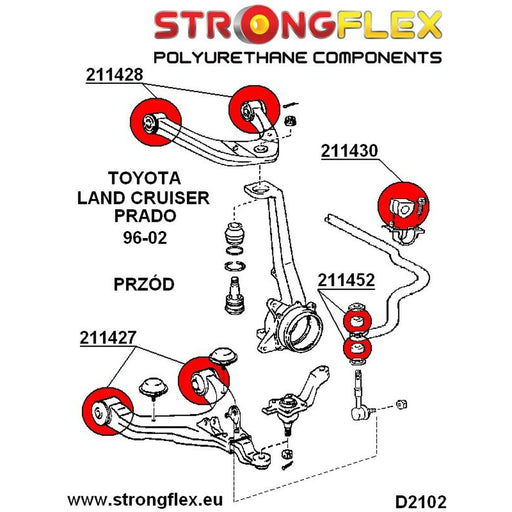 STRONGFLEX
POLYURETHANE COMPONENTS

211428

211430

TOYOTA
LAND CRUISER
PRADO
96-02

PRZÓD

211452

211427

www.strongflex.eu

D2102