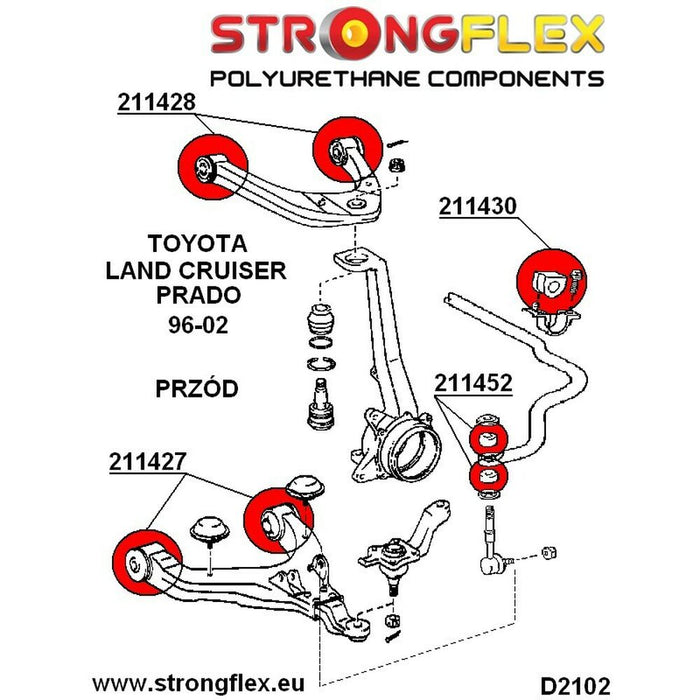 STRONGFLEX
POLYURETHANE COMPONENTS

211428

211430

TOYOTA
LAND CRUISER
PRADO
96-02

PRZÓD

211452

211427

www.strongflex.eu

D2102