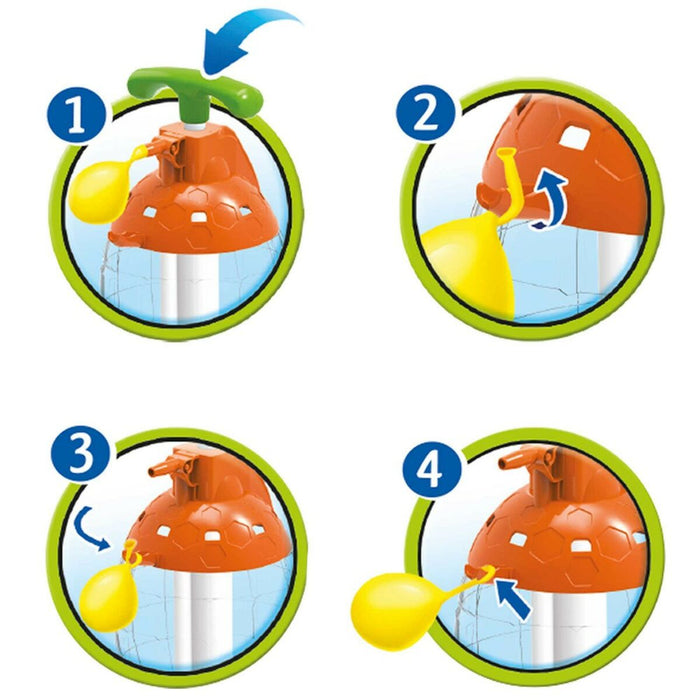 1

2

3

4