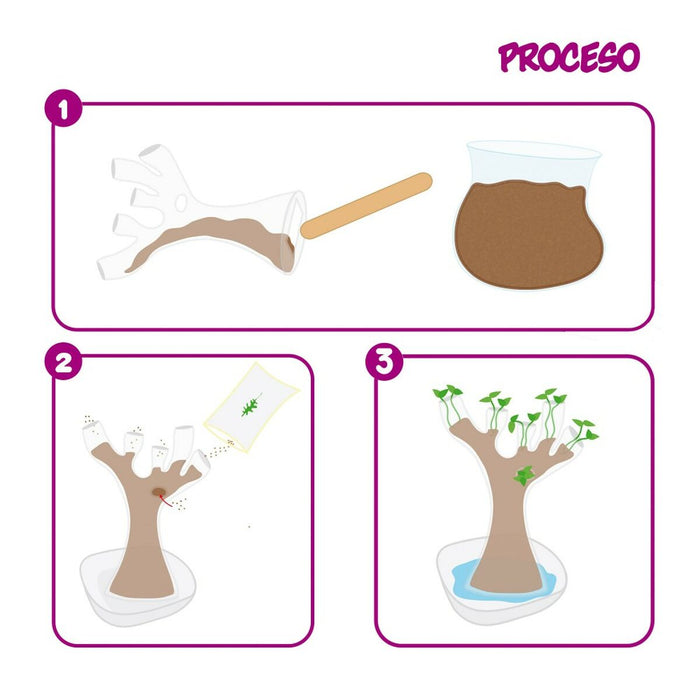 PROCESO

1

2

3